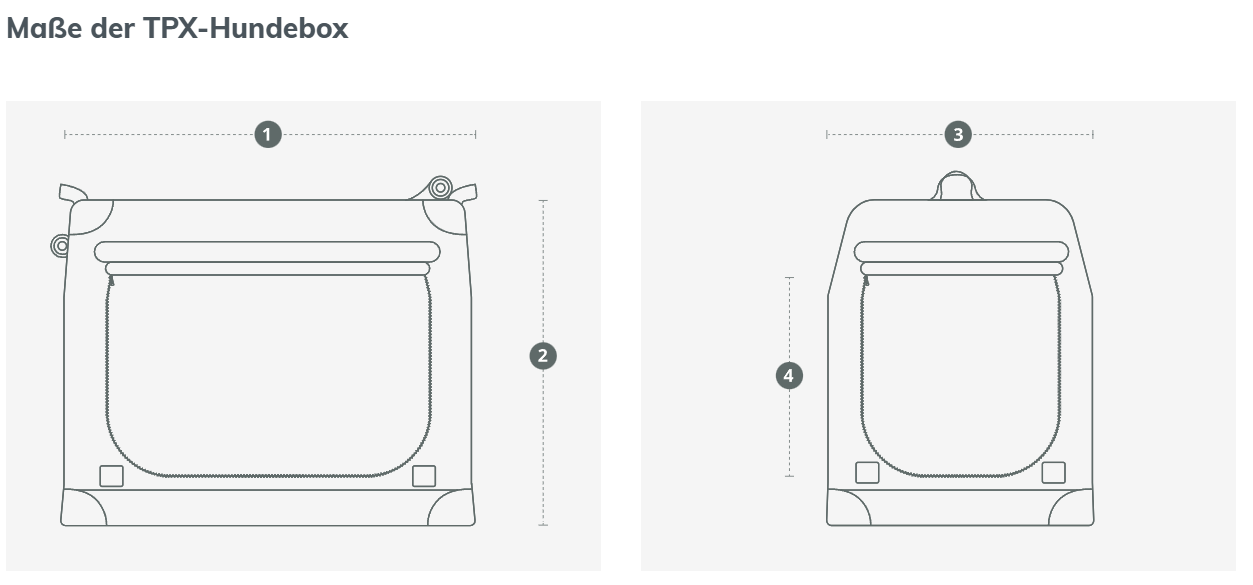 Maße der TPX-Hundebox

1

2

3

4